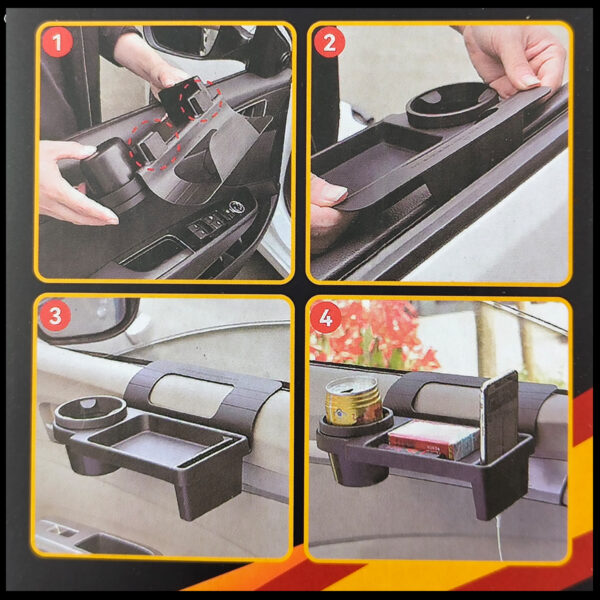 1

2

3

4